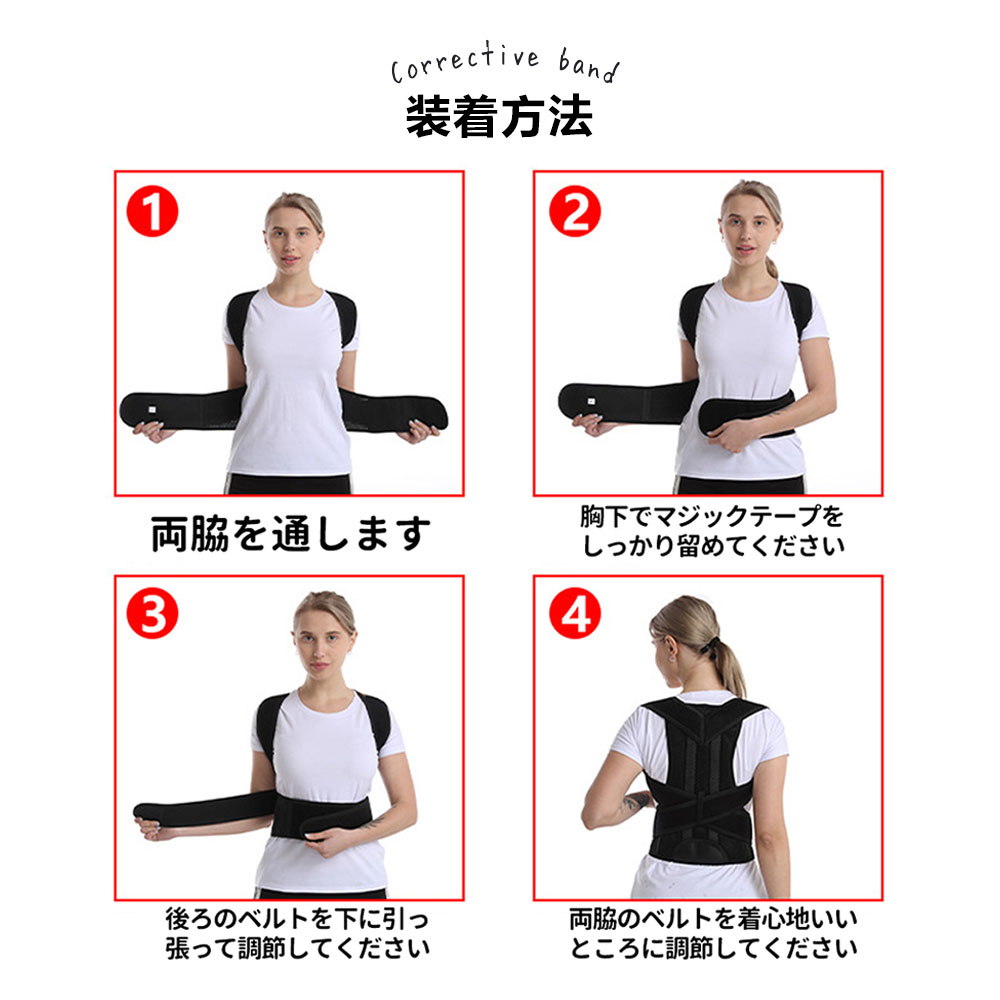 Corrective band
装着方法

1
両脇を通します

2
胸下でマジックテープをしっかり留めてください

3
後ろのベルトを下に引っ張って調節してください

4
両脇のベルトを着心地いいところに調節してください