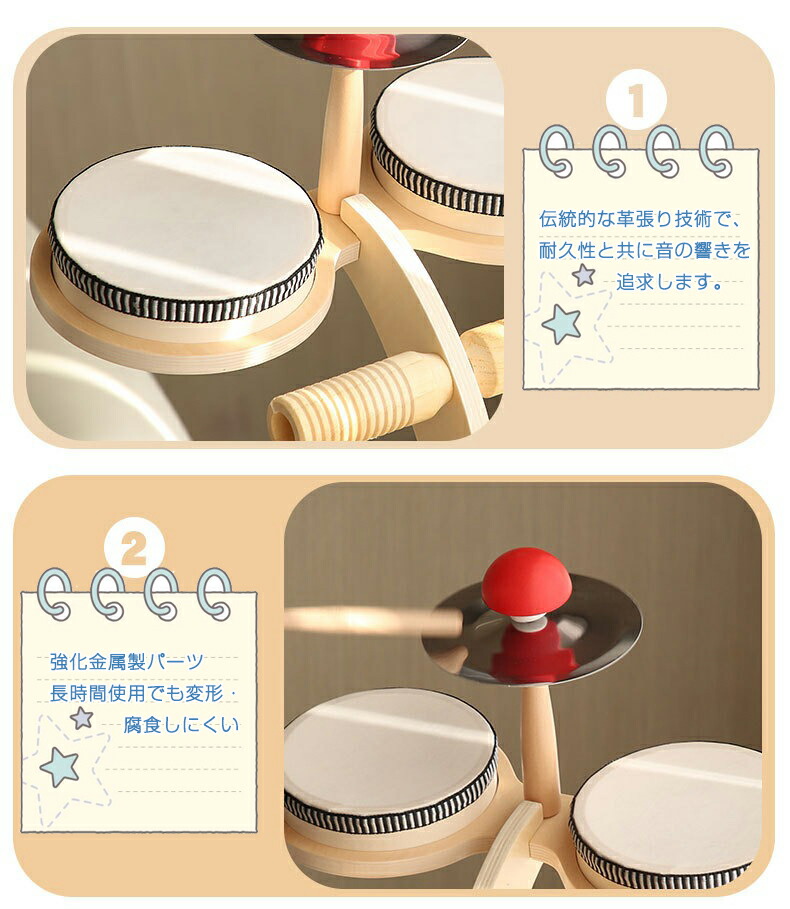 1

伝統的な革張り技術で、耐久性と共に音の響きを追求します。

2

強化金属製パーツ
長時間使用でも変形・腐食しにくい